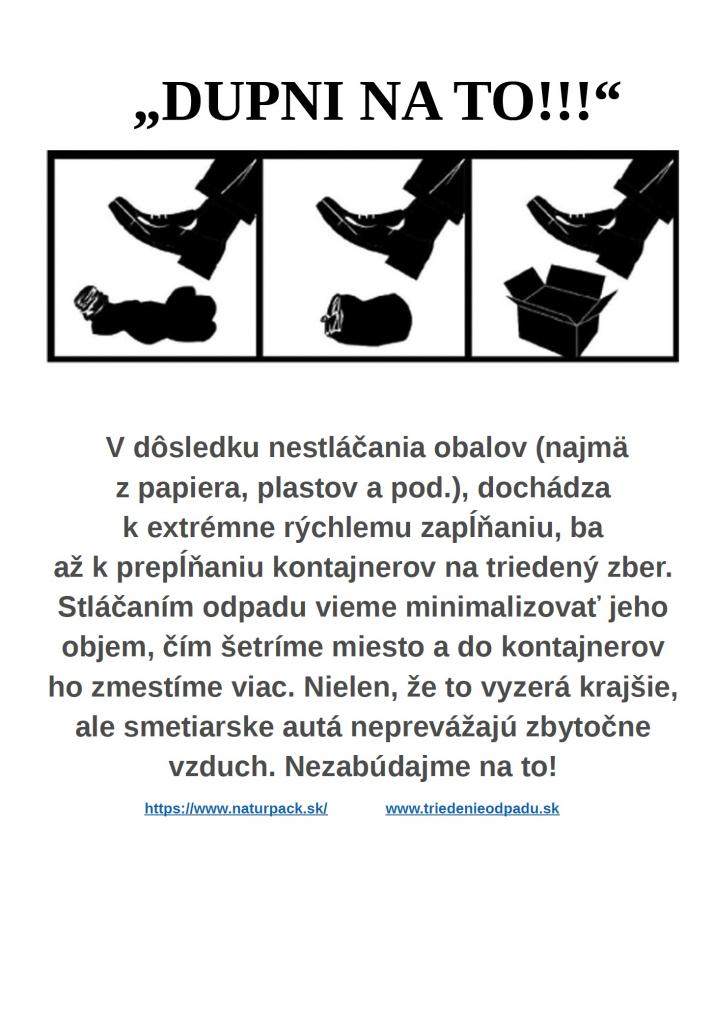 „DUPNI NA TO!!!“

V dôsledku nestláčania obalov (najmä z papiera, plastov a pod.), dochádza k extrémne rýchlemu zapĺňaniu, ba až k prepĺňaniu kontajnerov na triedený zber. Stláčaním odpadu vieme minimalizovať jeho objem, čím šetríme miesto a do kontajnerov ho zmestíme viac. Nielen, že to vyzerá krajšie, ale smetiarske autá neprevážajú zbytočne vzduch. Nezabúdajme na to!

https://www.naturpack.sk/ www.triedenieodpadu.sk